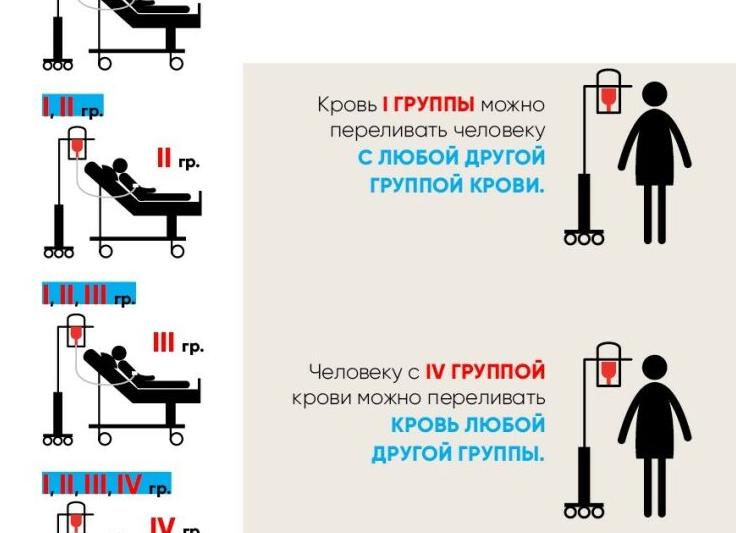 I, II гр.

II гр.

I, II, III гр.

III гр.

I, II, III, IV гр.

IV гр.

Кровь I ГРУППЫ можно переливать человеку С ЛЮБОЙ ДРУГОЙ ГРУППОЙ КРОВИ.

Человеку с IV ГРУППОЙ крови можно переливать КРОВЬ ЛЮБОЙ ДРУГОЙ ГРУППЫ.