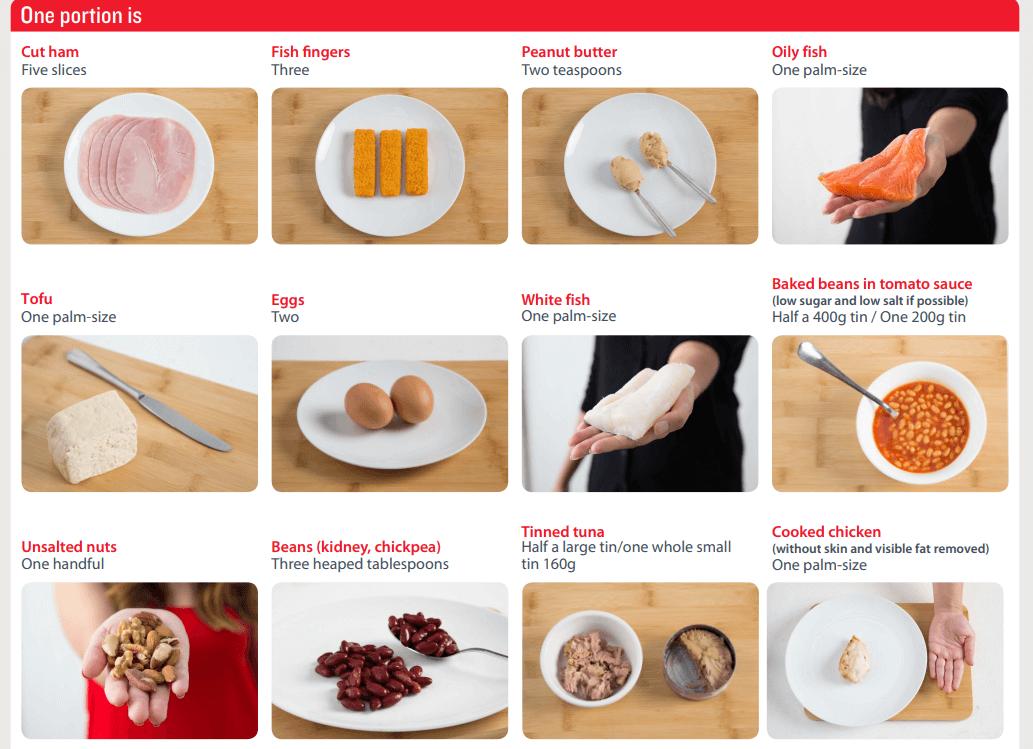 One portion is

Cut ham
Five slices

Fish fingers
Three

Peanut butter
Two teaspoons

Oily fish
One palm-size

Tofu
One palm-size

Eggs
Two

White fish
One palm-size

Baked beans in tomato sauce
(low sugar and low salt if possible)
Half a 400g tin / One 200g tin

Unsalted nuts
One handful

Beans (kidney, chickpea)
Three heaped tablespoons

Tinned tuna
Half a large tin/one whole small tin 160g

Cooked chicken
(without skin and visible fat removed)
One palm-size