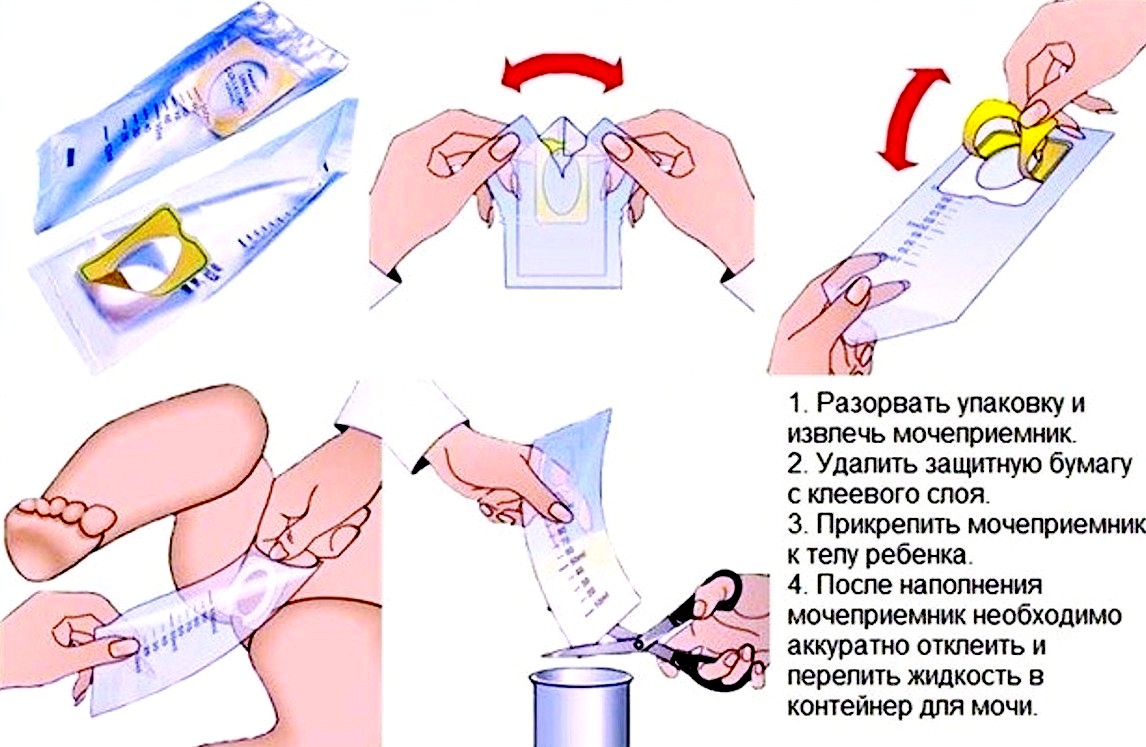 1. Разорвать упаковку и извлечь мочеприемник.
2. Удалить защитную бумагу с клеевого слоя.
3. Прикрепить мочеприемник к телу ребенка.
4. После наполнения мочеприемник необходимо аккуратно отклеить и перелить жидкость в контейнер для мочи.