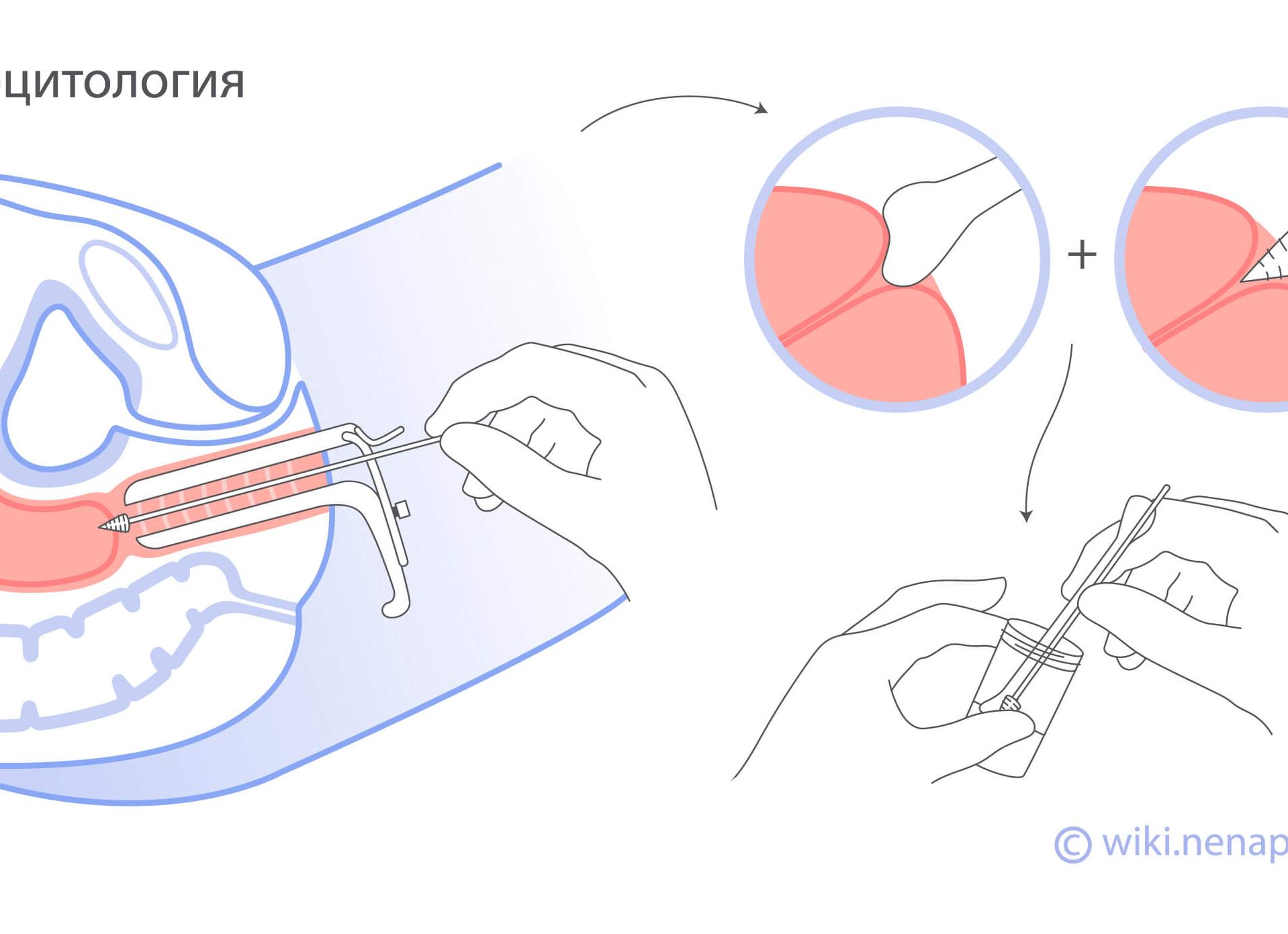 цитология

+

© wiki.nenap