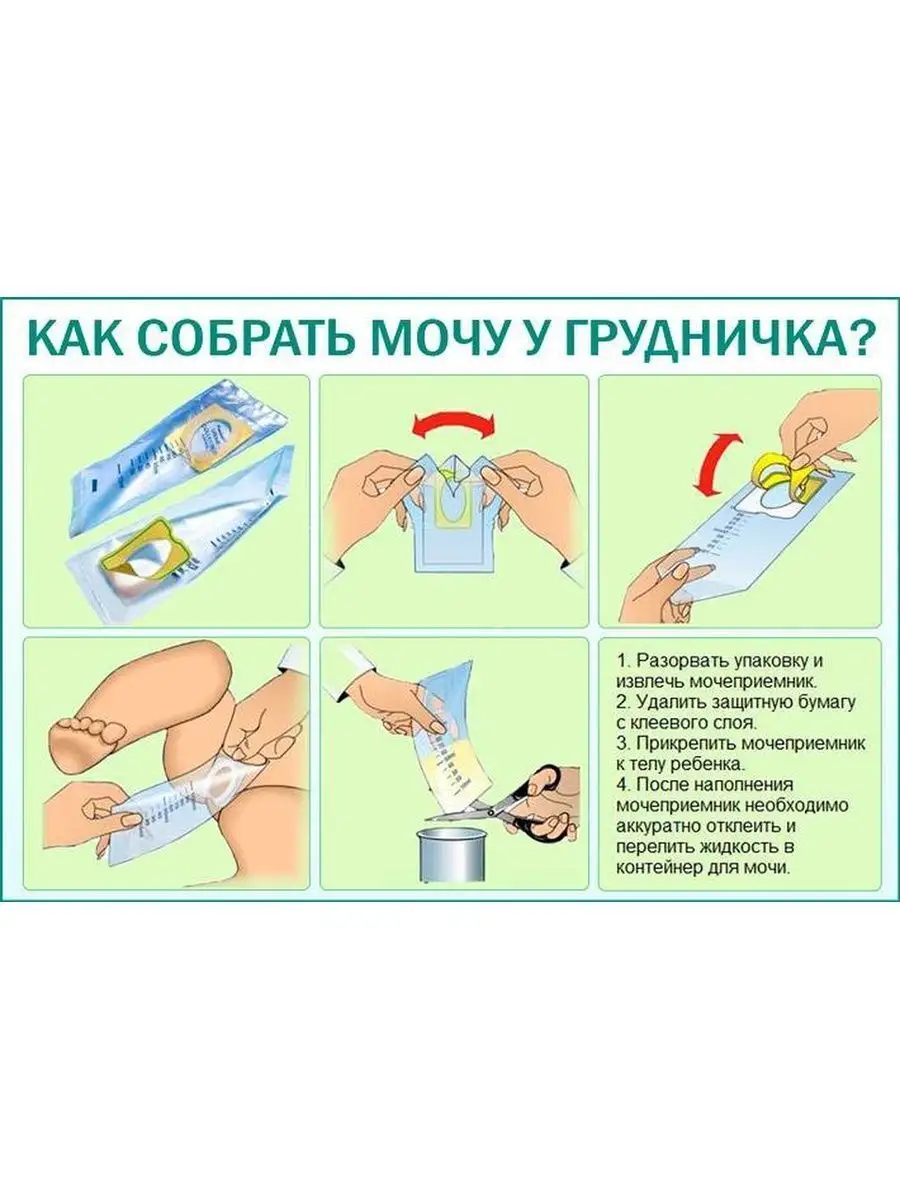 КАК СОБРАТЬ МОЧУ У ГРУДНИЧКА?

1. Разорвать упаковку и извлечь мочеприемник.
2. Удалить защитную бумагу с клеевого слоя.
3. Прикрепить мочеприемник к телу ребенка.
4. После наполнения мочеприемник необходимо аккуратно отклеить и перелить жидкость в контейнер для мочи.